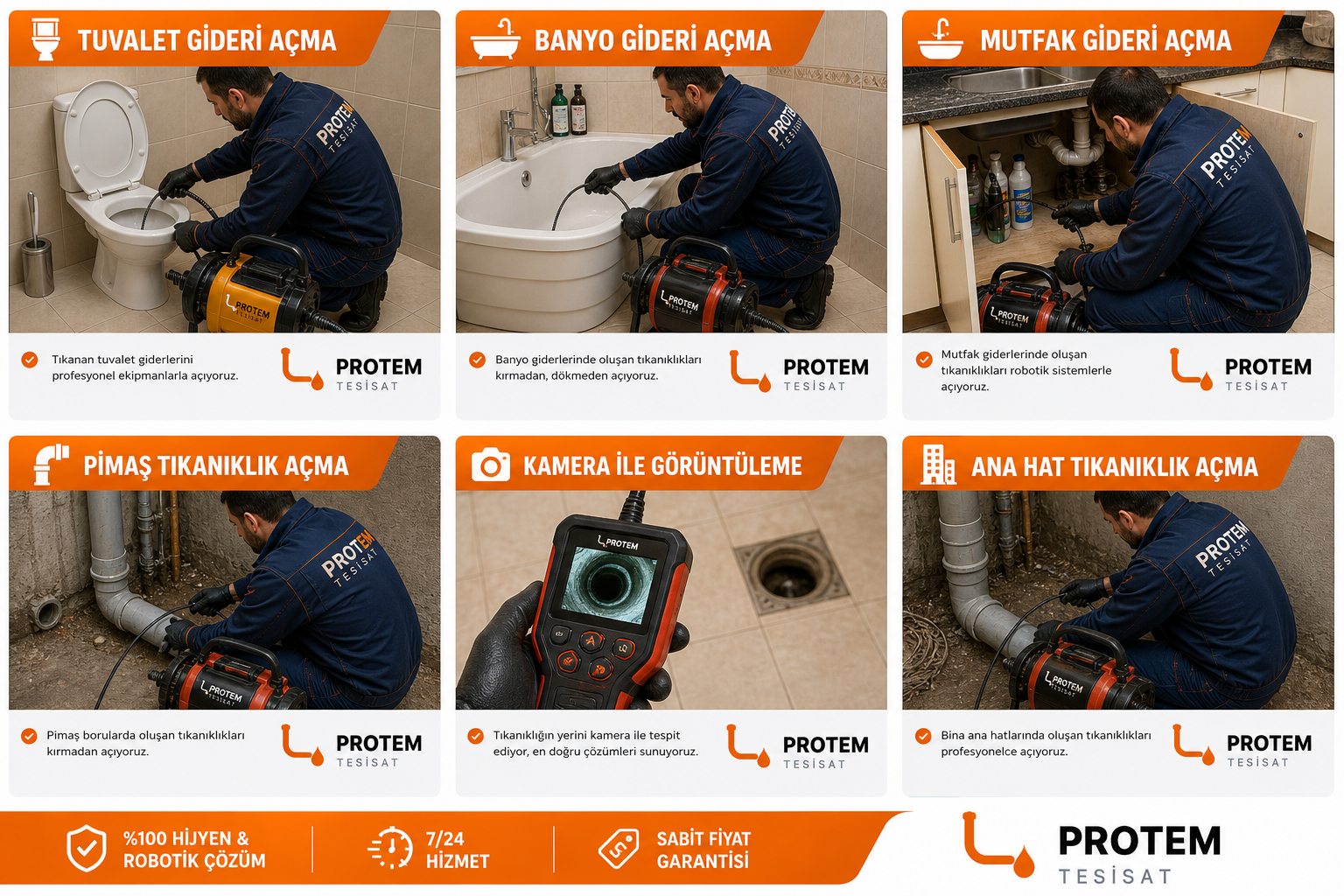 TUVALET GİDERİ AÇMA

PROTEM TESİSAT

PROTEM TESİSAT

Tıkanan tuvalet giderlerini profesyonel ekipmanlarla açıyoruz.

PROTEM TESİSAT

BANYO GİDERİ AÇMA

PROTEM TESİSAT

PROTEM TESİSAT

Banyo giderlerinde oluşan tıkanıklıkları kırmadan, dökmeden açıyoruz.

PROTEM TESİSAT

MUTFAK GİDERİ AÇMA

PROTEM TESİSAT

PROTEM TESİSAT

Mutfak giderlerinde oluşan tıkanıklıkları robotik sistemlerle açıyoruz.

PROTEM TESİSAT

PİMAŞ TIKANIKLIK AÇMA

PROTEM TESİSAT

PROTEM TESİSAT

Pimaş borularda oluşan tıkanıklıkları kırmadan açıyoruz.

PROTEM TESİSAT

KAMERA İLE GÖRÜNTÜLEME

PROTEM

Tıkanıklığın yerini kamera ile tespit ediyor, en doğru çözümleri sunuyoruz.

PROTEM TESİSAT

ANA HAT TIKANIKLIK AÇMA

PROTEM TESİSAT

PROTEM TESİSAT

Bina ana hatlarında oluşan tıkanıklıkları profesyonelce açıyoruz.

PROTEM TESİSAT

%100 HİJYEN & ROBOTİK ÇÖZÜM

7/24 HİZMET

SABİT FİYAT GARANTİSİ

PROTEM TESİSAT